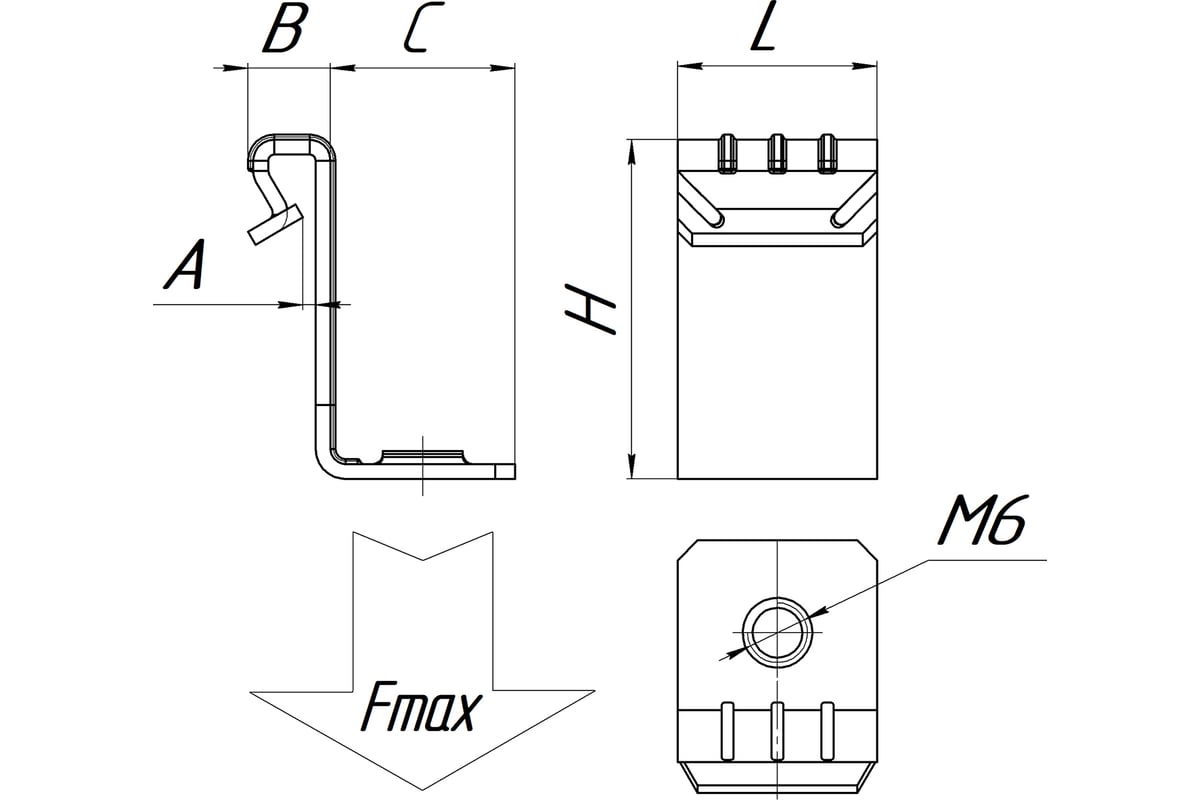 B C L
A
H
M6
Fmax