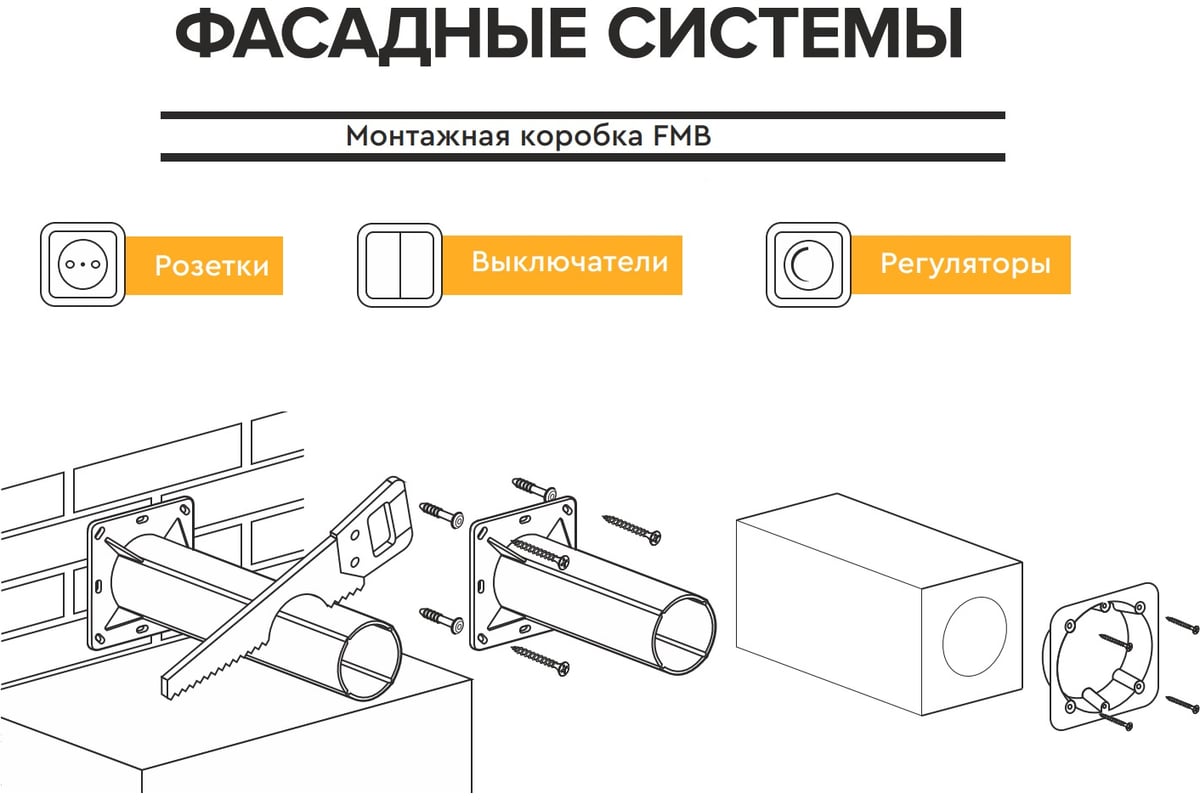 ФАСАДНЫЕ СИСТЕМЫ

Монтажная коробка FMB

Розетки

Выключатели

Регуляторы