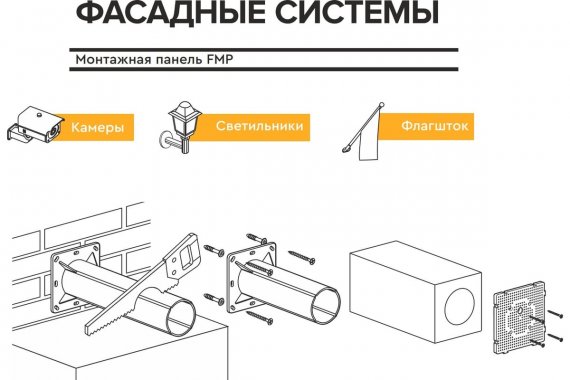 ФАСАДНЫЕ СИСТЕМЫ

Монтажная панель FMP

Камеры

Светильники

Флагшток