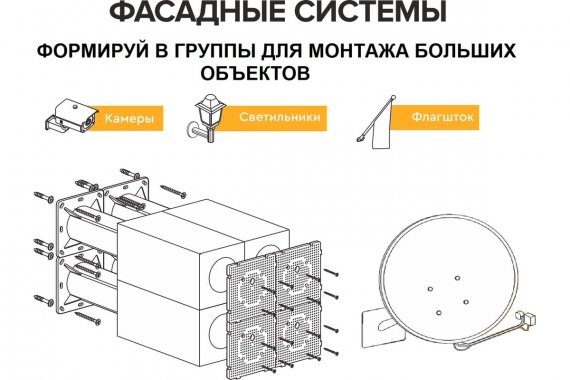 ФАСАДНЫЕ СИСТЕМЫ

ФОРМИРУЙ В ГРУППЫ ДЛЯ МОНТАЖА БОЛЬШИХ ОБЪЕКТОВ

Камеры

Светильники

Флагшток