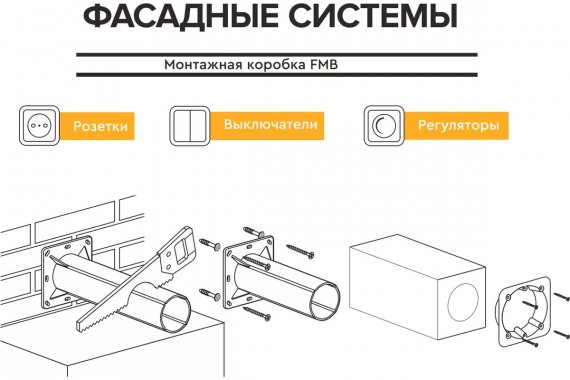 ФАСАДНЫЕ СИСТЕМЫ

Монтажная коробка FMB

Розетки

Выключатели

Регуляторы